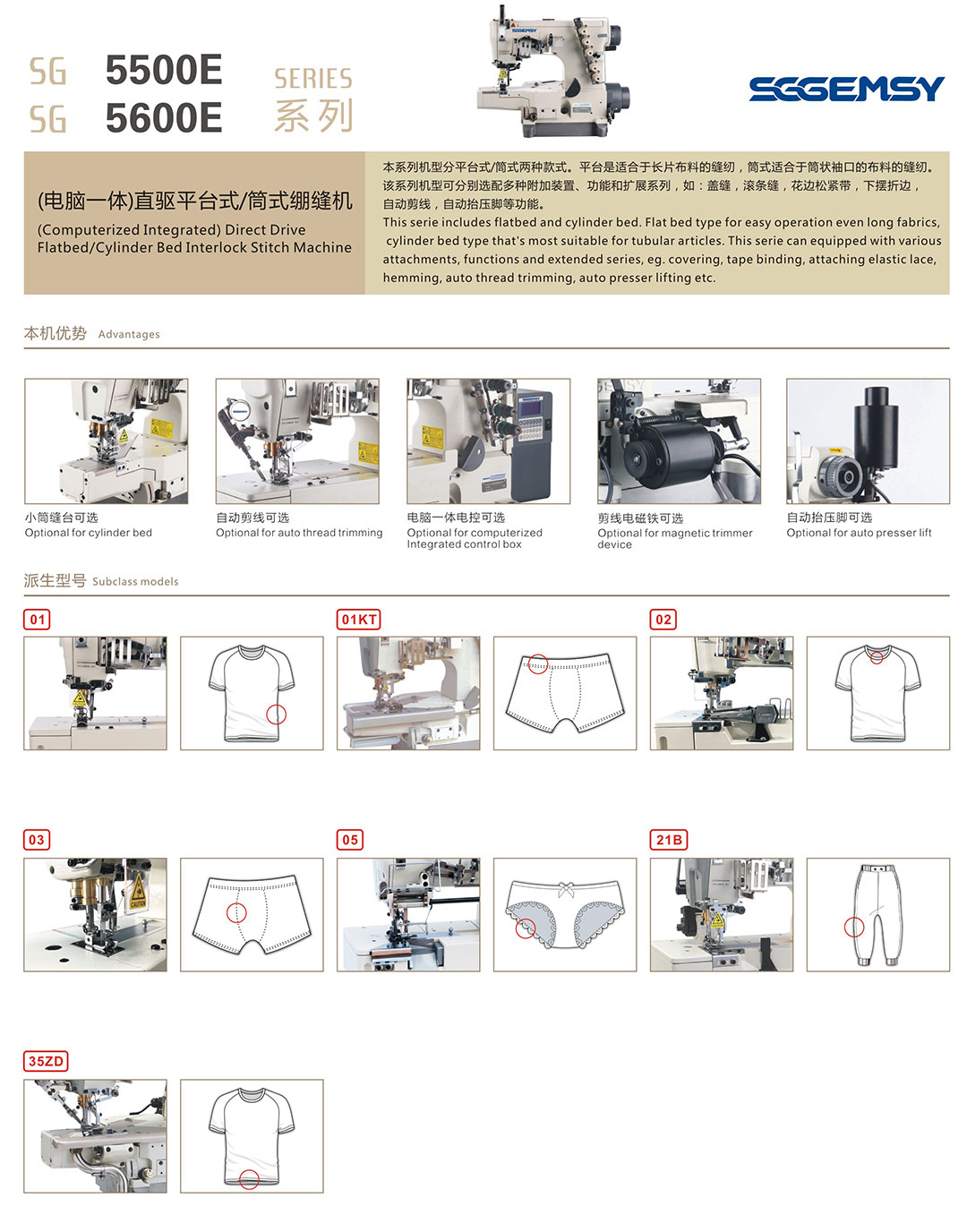 SG 5500E
SG 5600E
SERIES
系列

SGGEMSY

(电脑一体)直驱平台式/筒式绷缝机
(Computerized Integrated) Direct Drive Flatbed/Cylinder Bed Interlock Stitch Machine

本系列机型分平台式/筒式两种款式。平台是适合于长片布料的缝纫，筒式适合于筒状袖口的布料的缝纫。该系列机型可分别选配多种附加装置、功能和扩展系列，如：盖缝，滚条缝，花边松紧带，下摆折边，自动剪线，自动抬压脚等功能。
This serie includes flatbed and cylinder bed. Flat bed type for easy operation even long fabrics, cylinder bed type that's most suitable for tubular articles. This serie can equipped with various attachments, functions and extended series, eg. covering, tape binding, attaching elastic lace, hemming, auto thread trimming, auto presser lifting etc.

本机优势 Advantages

小筒缝台可选
Optional for cylinder bed

自动剪线可选
Optional for auto thread trimming

电脑一体电控可选
Optional for computerized Integrated control box

剪线电磁铁可选
Optional for magnetic trimmer device

自动抬压脚可选
Optional for auto presser lift

派生型号 Subclass models

01

01KT

02

03

05

21B

35ZD